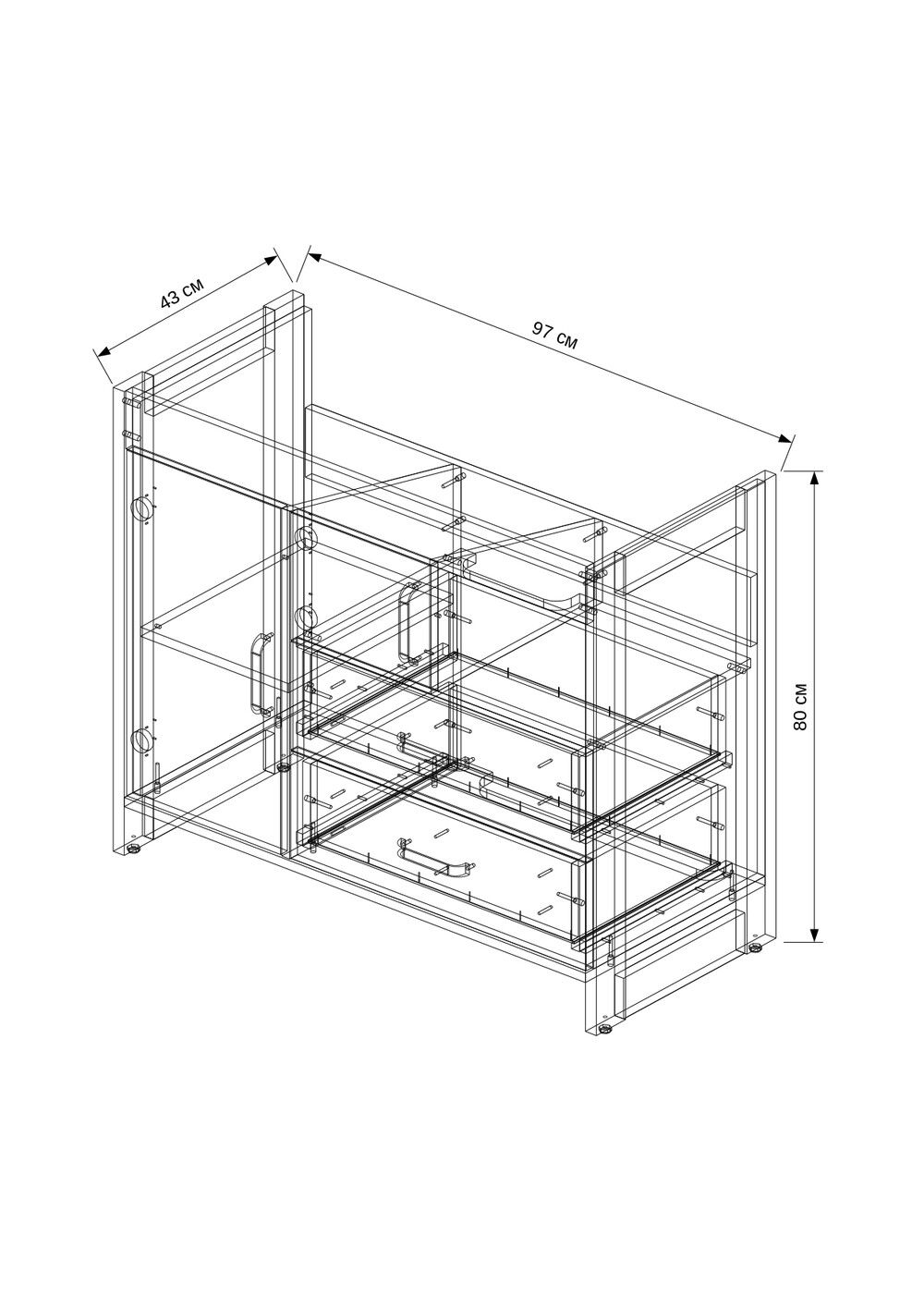 43 см
97 см
80 см