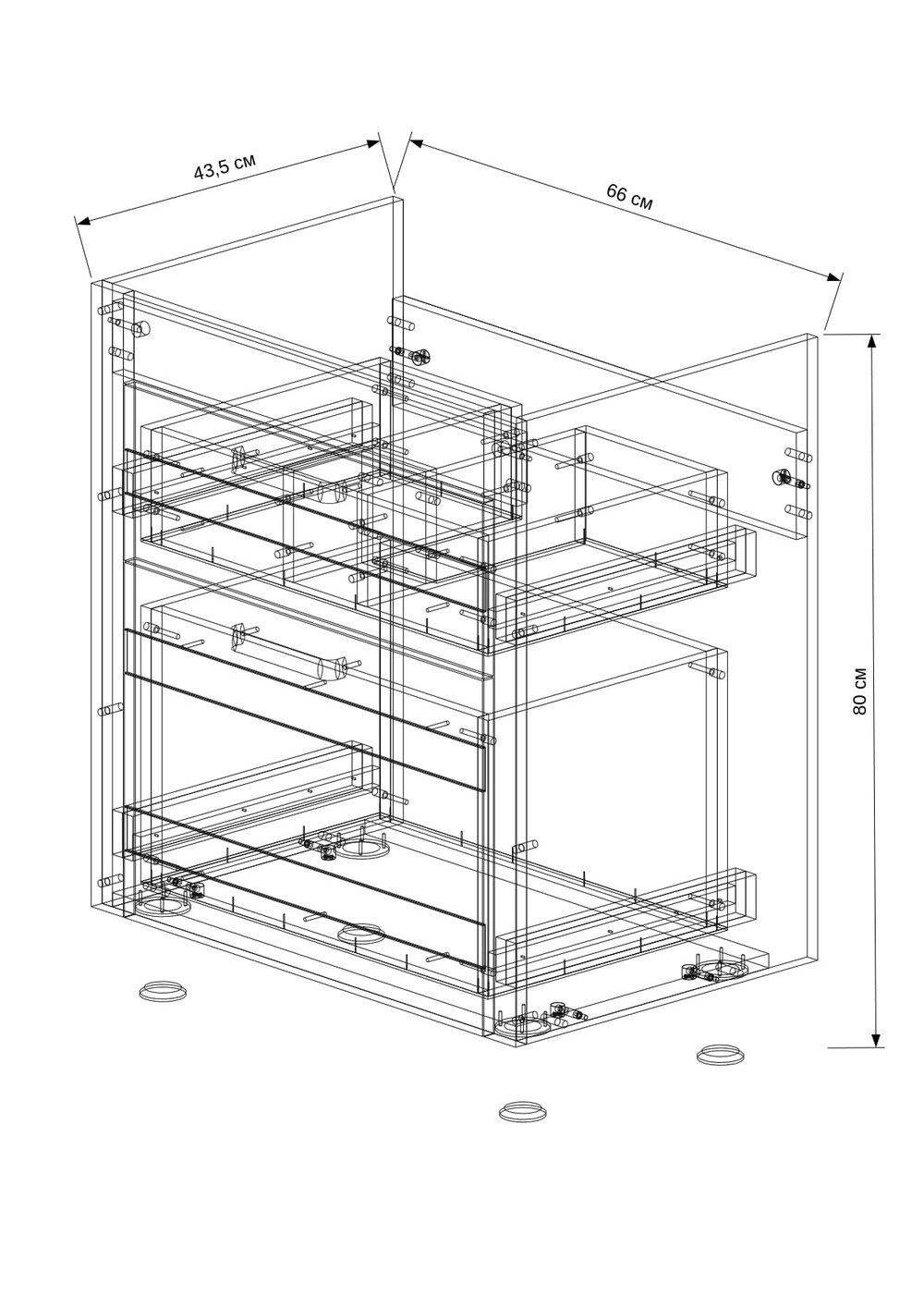 43,5 см

66 см

80 см