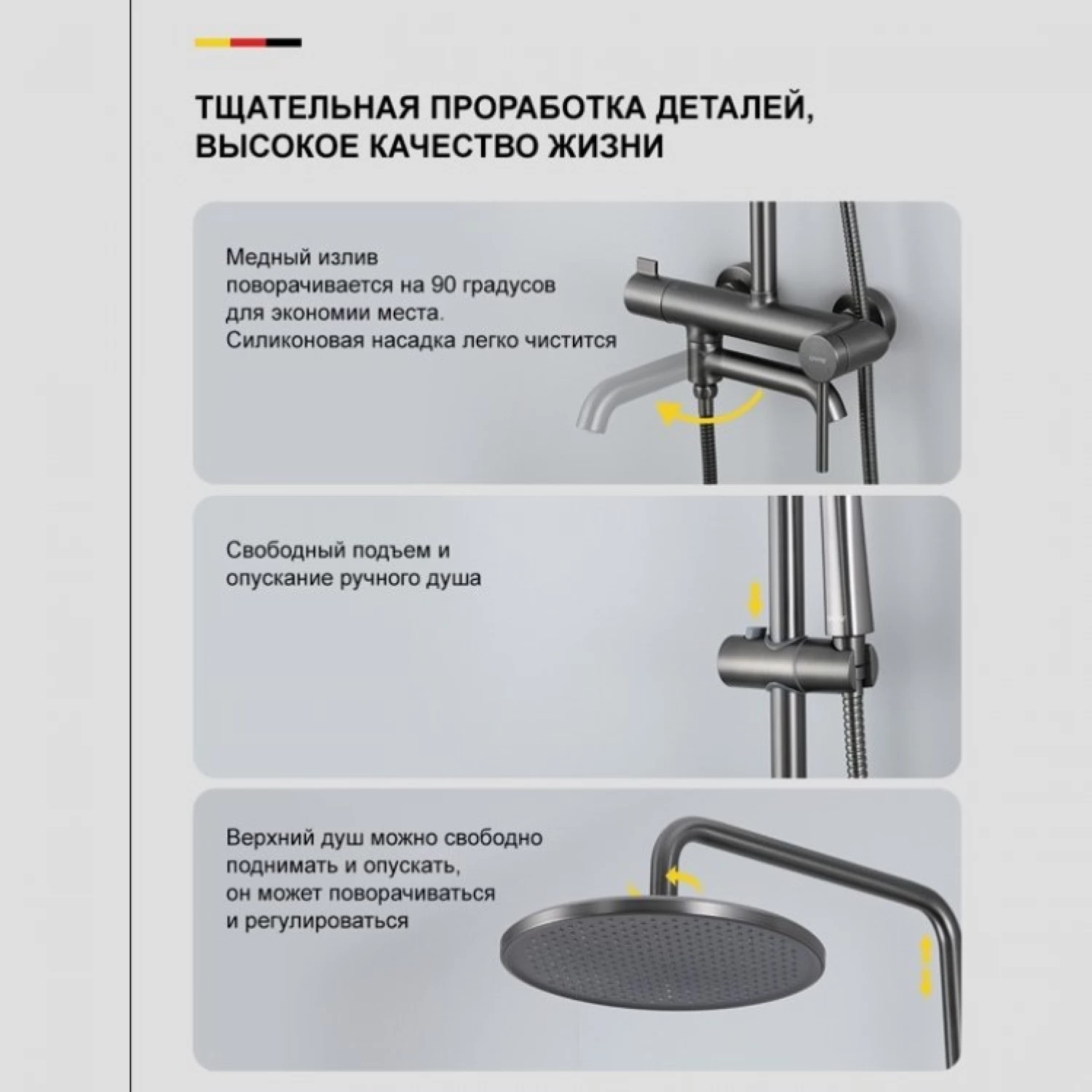 ТЩАТЕЛЬНАЯ ПРОРАБОТКА ДЕТАЛЕЙ, ВЫСОКОЕ КАЧЕСТВО ЖИЗНИ

Медный излив поворачивается на 90 градусов для экономии места. Силиконовая насадка легко чистится

Свободный подъем и опускание ручного душа

Верхний душ можно свободно поднимать и опускать, он может поворачиваться и регулироваться