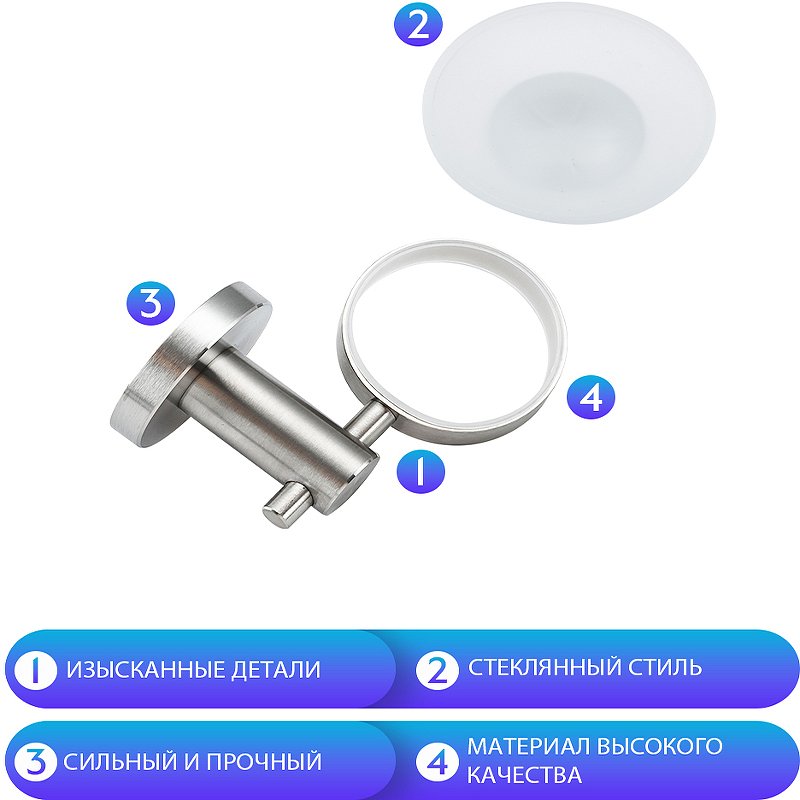 2

3

4

1

1 ИЗЫСКАННЫЕ ДЕТАЛИ

2 СТЕКЛЯННЫЙ СТИЛЬ

3 СИЛЬНЫЙ И ПРОЧНЫЙ

4 МАТЕРИАЛ ВЫСОКОГО КАЧЕСТВА