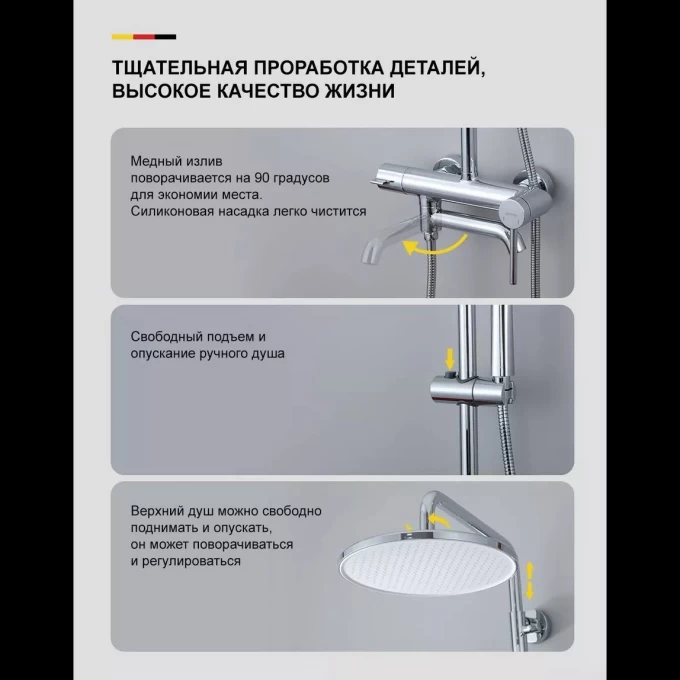 ТЩАТЕЛЬНАЯ ПРОРАБОТКА ДЕТАЛЕЙ, ВЫСОКОЕ КАЧЕСТВО ЖИЗНИ

Медный излив поворачивается на 90 градусов для экономии места. Силиконовая насадка легко чистится

Свободный подъем и опускание ручного душа

Верхний душ можно свободно поднимать и опускать, он может поворачиваться и регулироваться