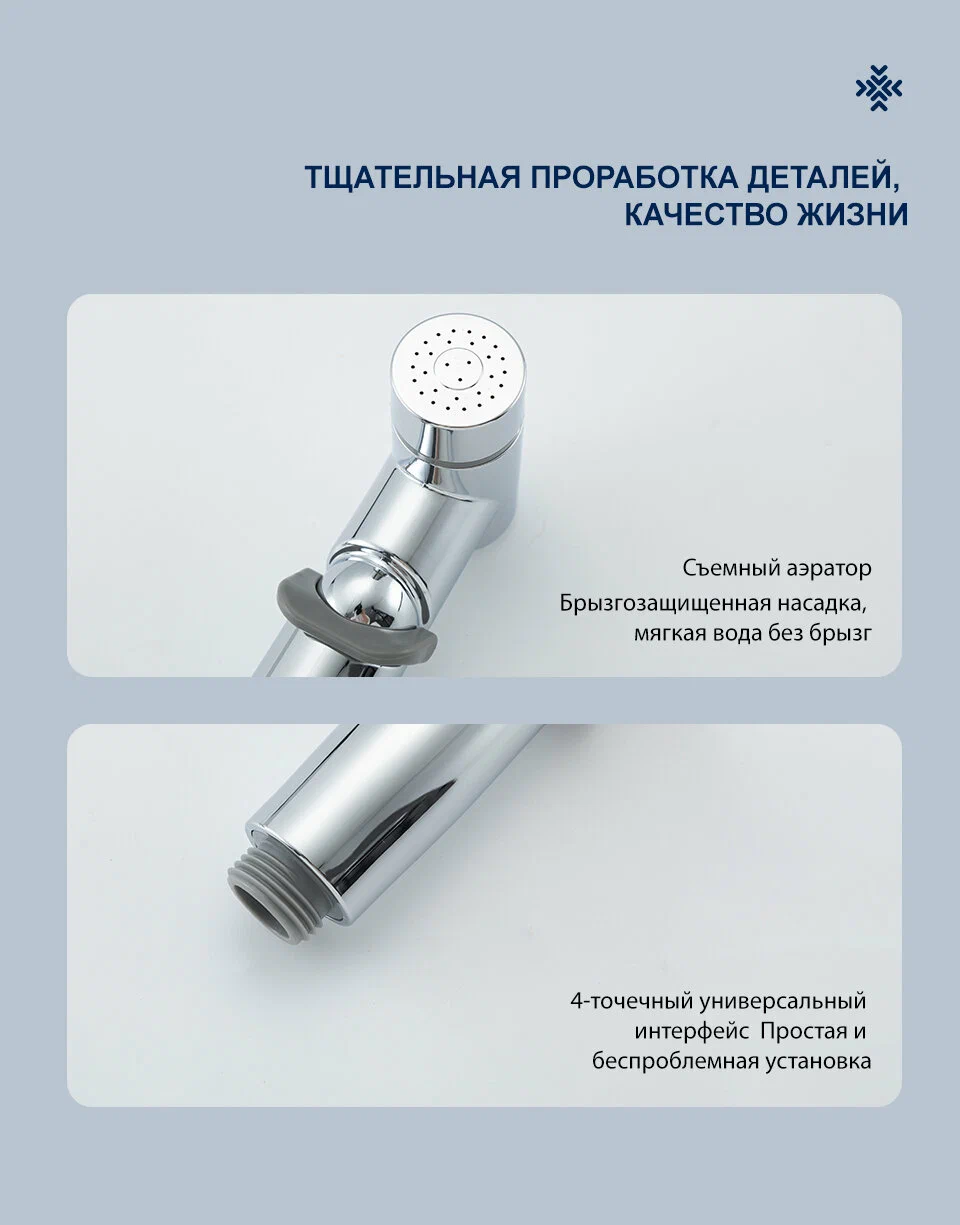 ТЩАТЕЛЬНАЯ ПРОРАБОТКА ДЕТАЛЕЙ, КАЧЕСТВО ЖИЗНИ

Съемный аэратор

Брызгозащищенная насадка, мягкая вода без брызг

4-точечный универсальный интерфейс Простая и беспроблемная установка