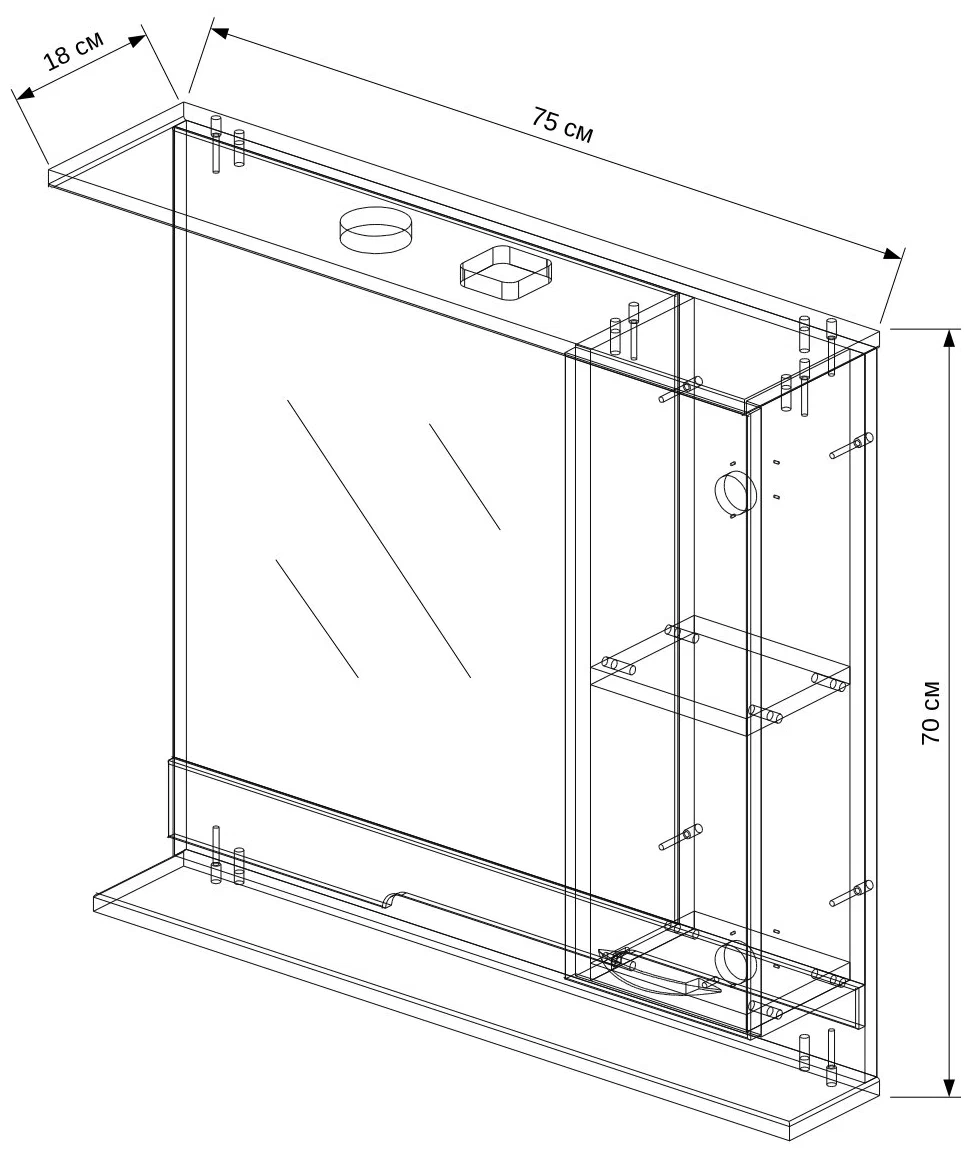 18 см
75 см
70 см