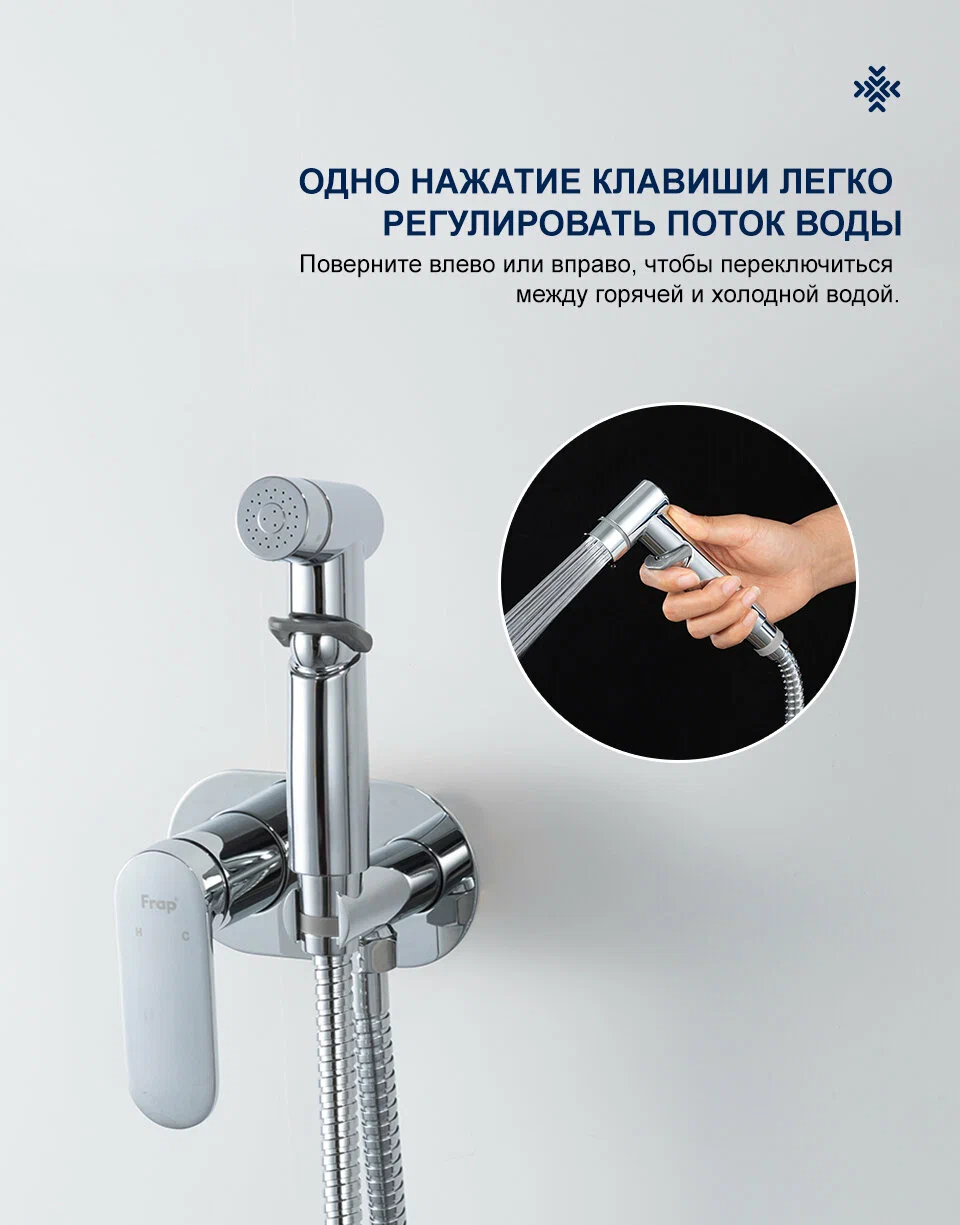 ОДНО НАЖАТИЕ КЛАВИШИ ЛЕГКО РЕГУЛИРОВАТЬ ПОТОК ВОДЫ

Поверните влево или вправо, чтобы переключиться между горячей и холодной водой.

Frap

H C