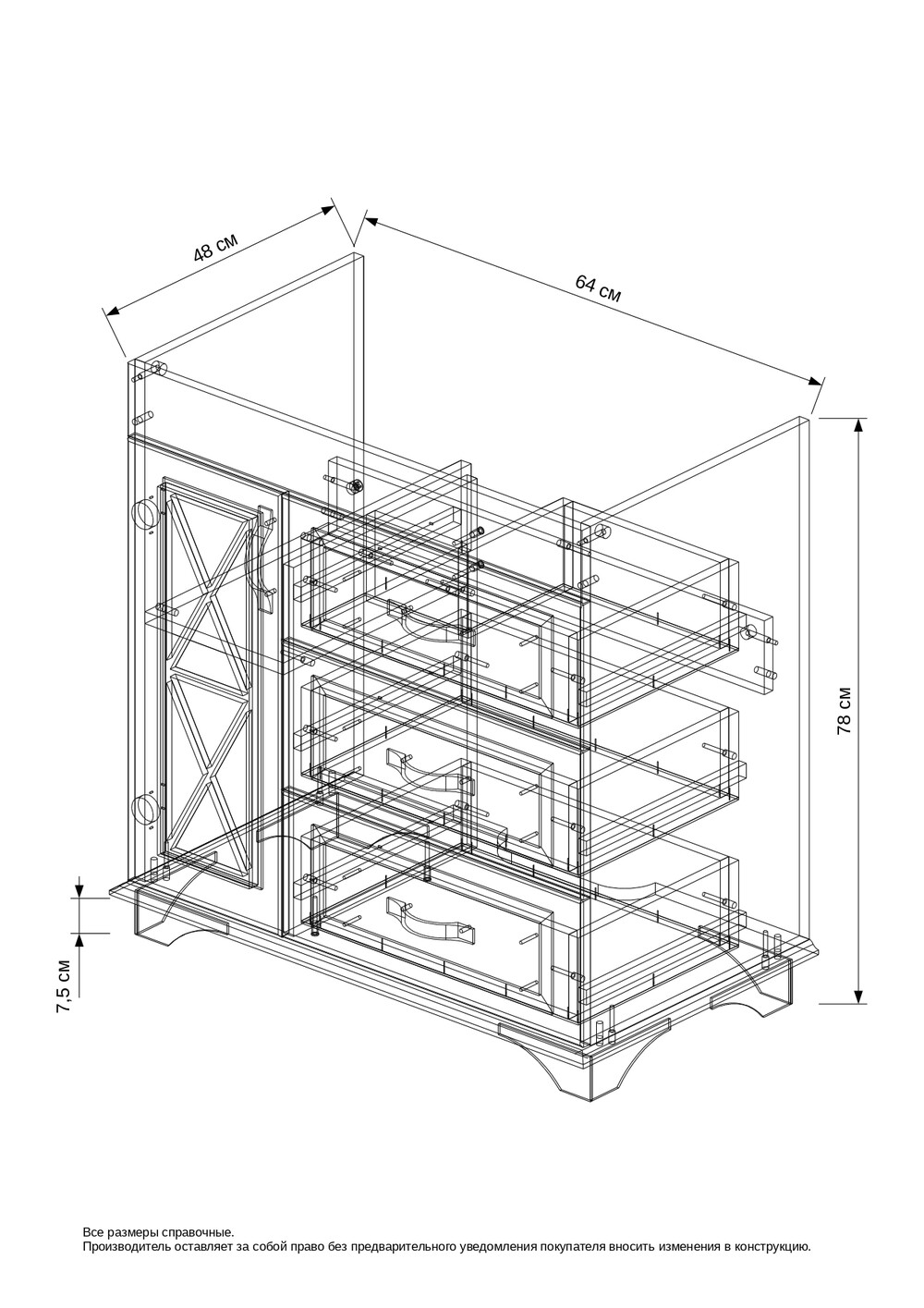 48 см

64 см

78 см

7,5 см

Все размеры справочные.
Производитель оставляет за собой право без предварительного уведомления покупателя вносить изменения в конструкцию.