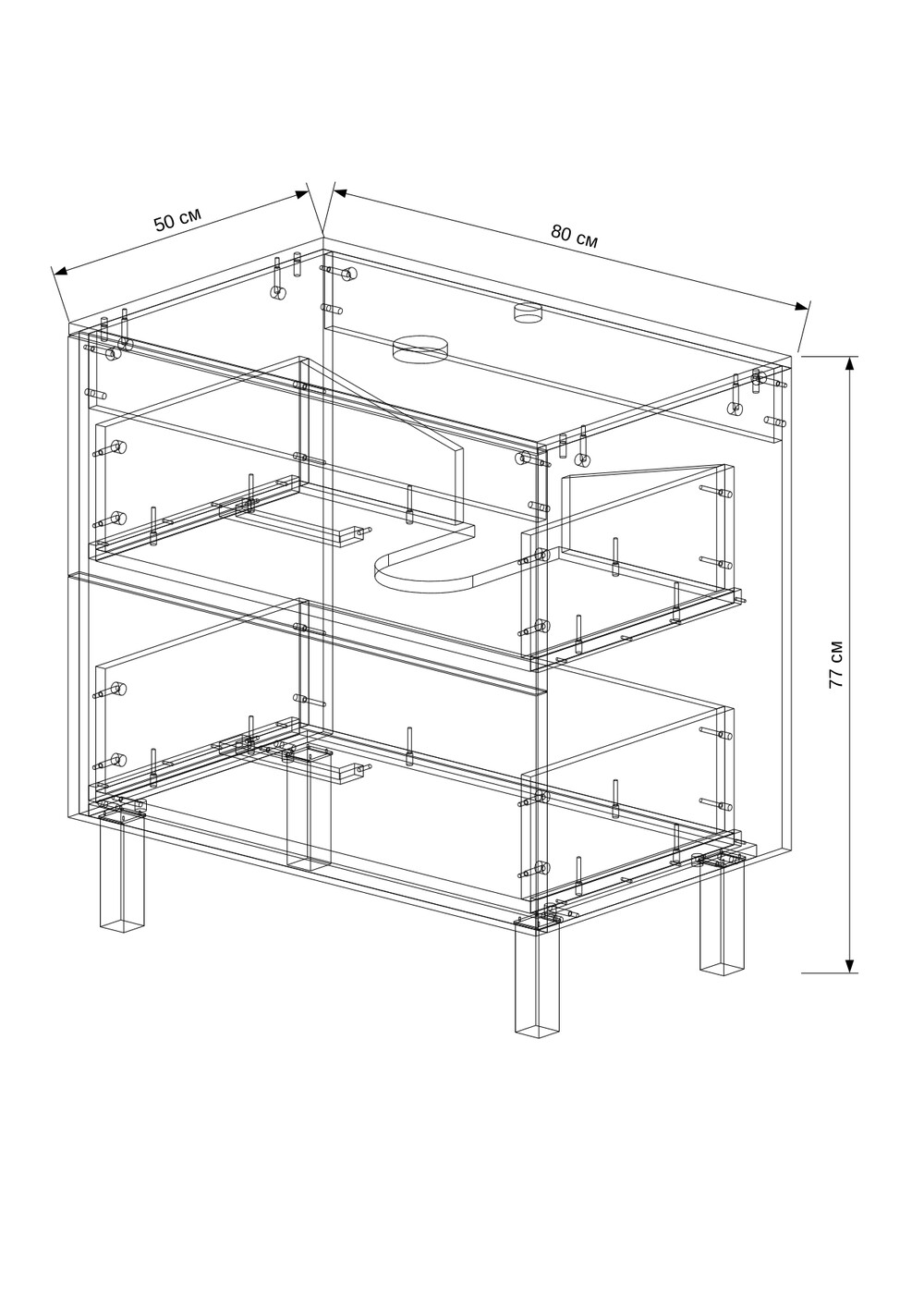 50 см

80 см

77 см