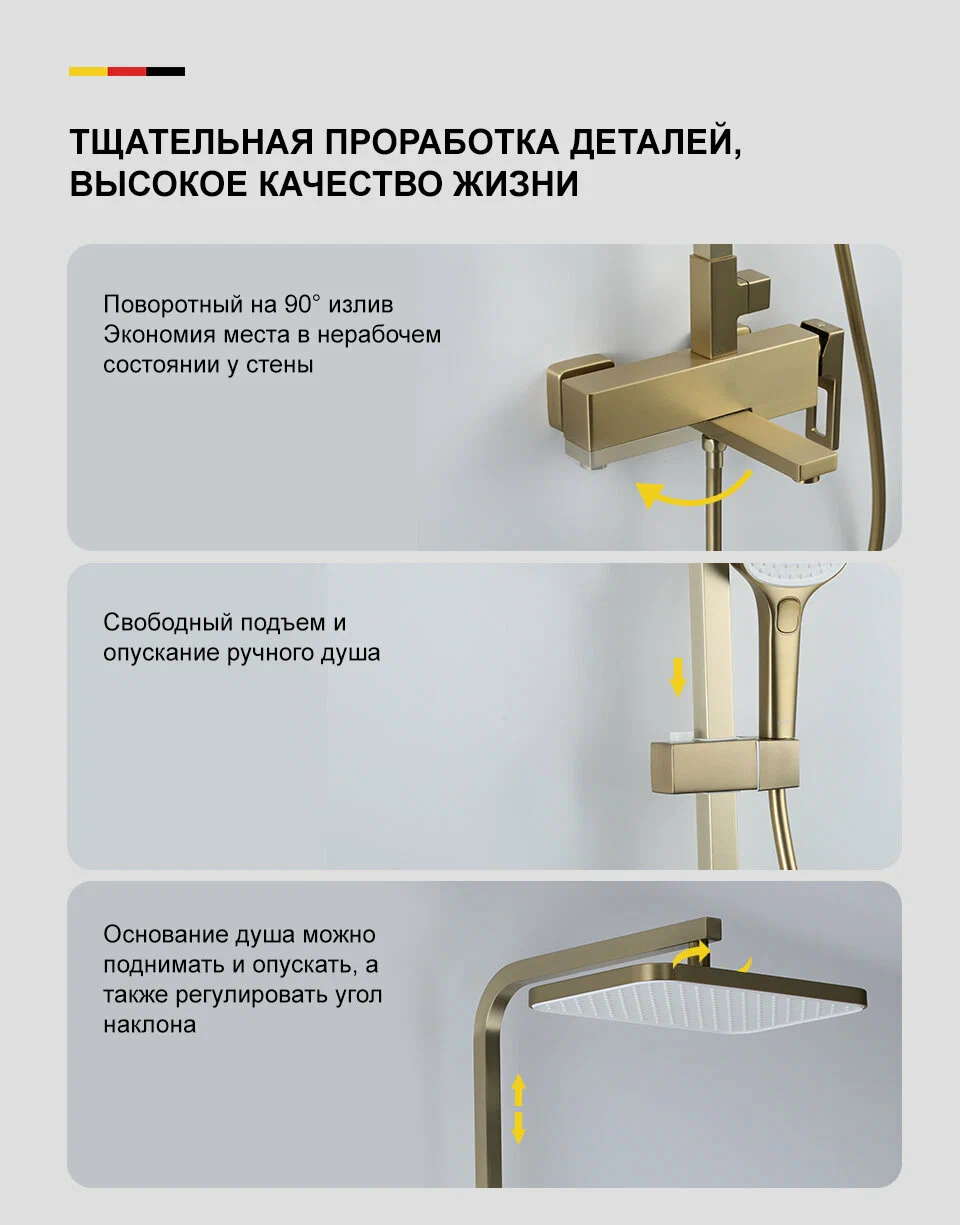 ТЩАТЕЛЬНАЯ ПРОРАБОТКА ДЕТАЛЕЙ, ВЫСОКОЕ КАЧЕСТВО ЖИЗНИ

Поворотный на 90° излив
Экономия места в нерабочем состоянии у стены

Свободный подъем и опускание ручного душа

Основание душа можно поднимать и опускать, а также регулировать угол наклона