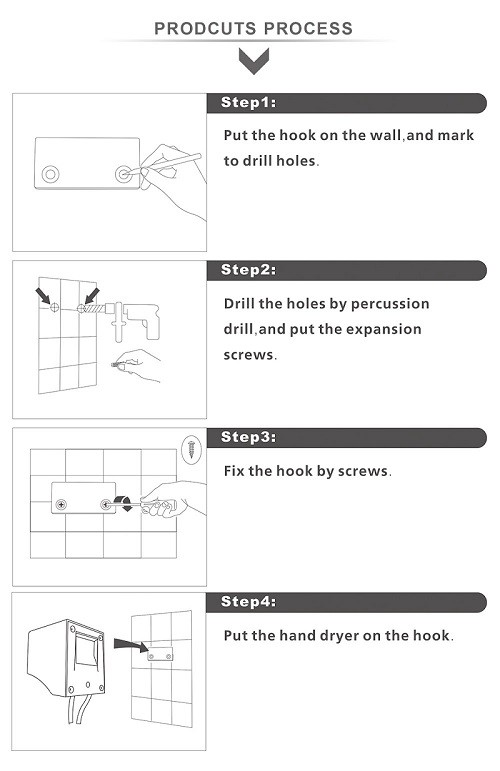 PRODCUTS PROCESS

Step1:

Put the hook on the wall,and mark to drill holes.

Step2:

Drill the holes by percussion drill,and put the expansion screws.

Step3:

Fix the hook by screws.

Step4:

Put the hand dryer on the hook.