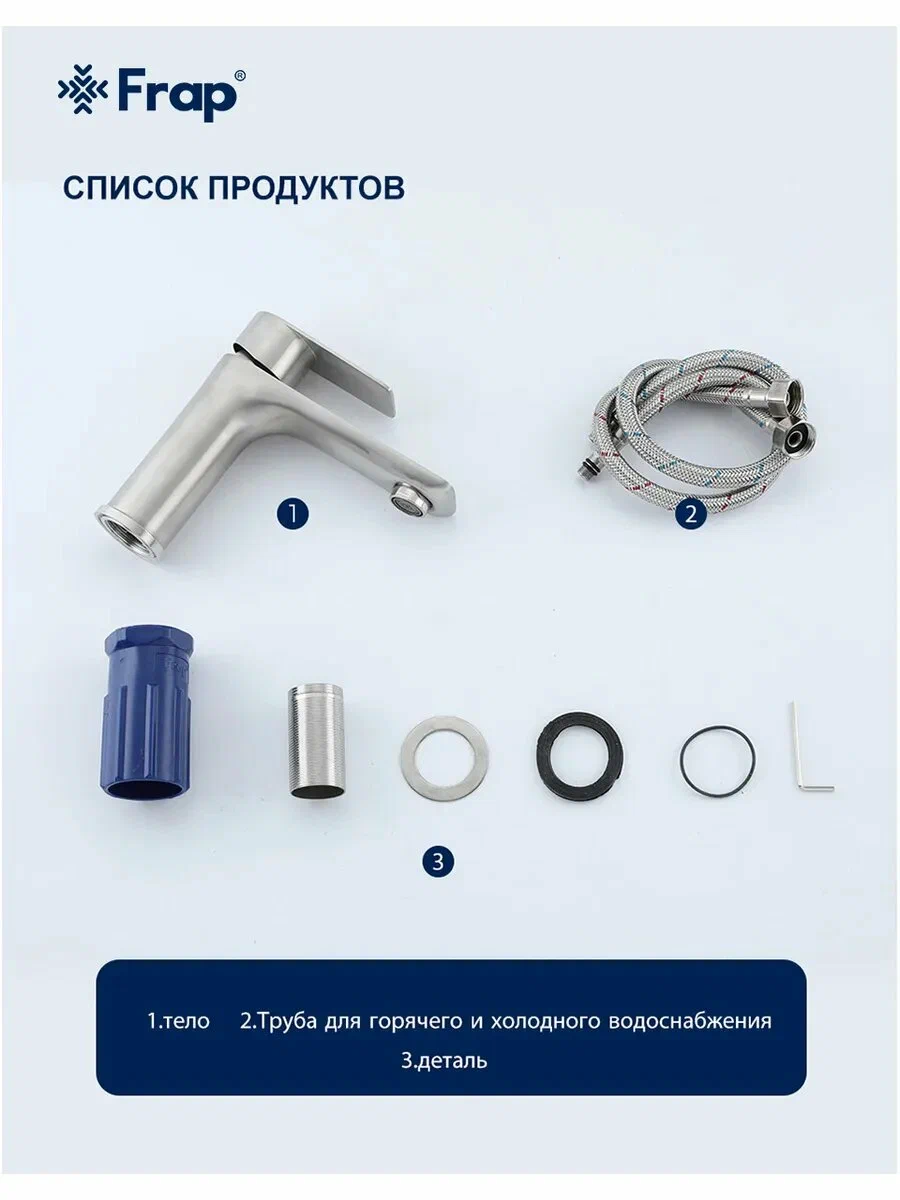 Frap®

СПИСОК ПРОДУКТОВ

1

2

3

1.тело 2.Труба для горячего и холодного водоснабжения
3.деталь