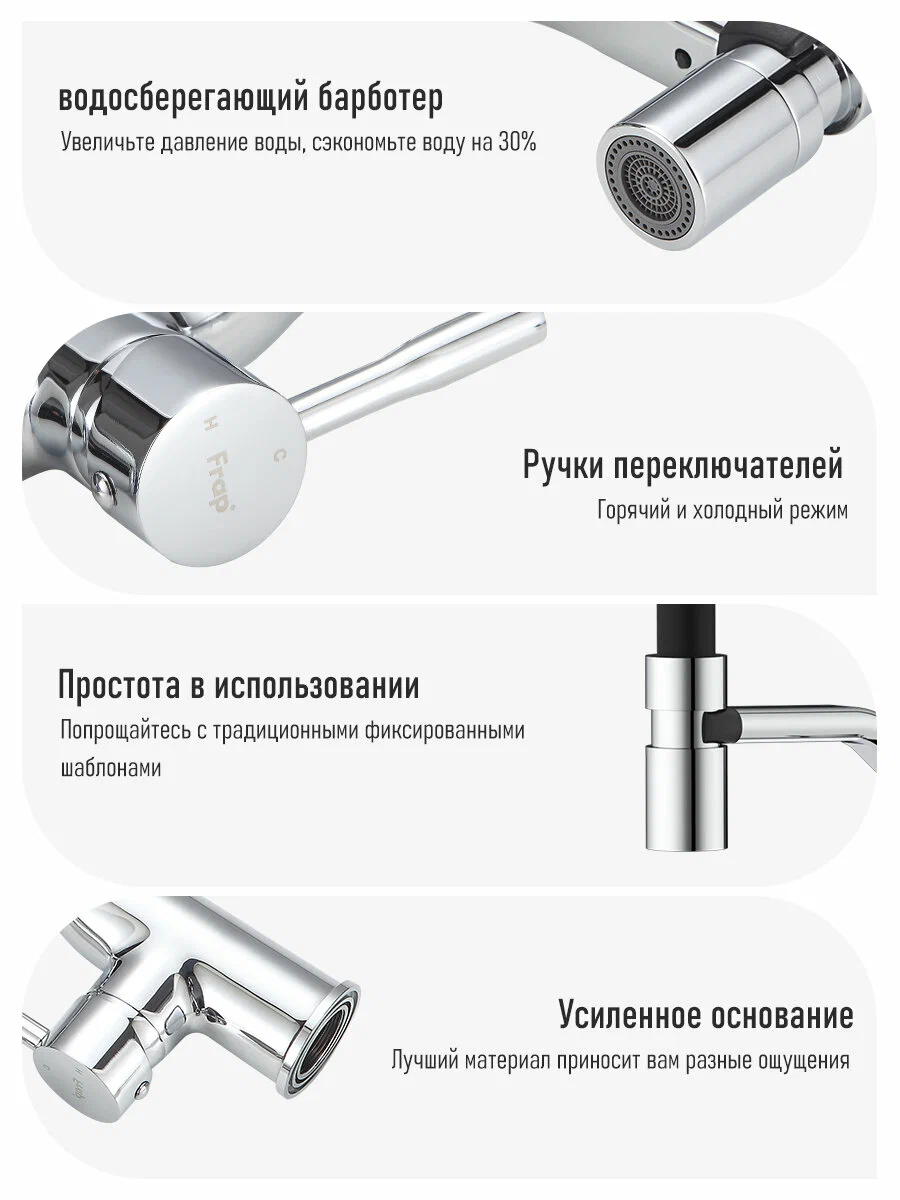 водосберегающий барботер
Увеличьте давление воды, сэкономьте воду на 30%

H
Frap
C

Ручки переключателей
Горячий и холодный режим

Простота в использовании
Попрощайтесь с традиционными фиксированными шаблонами

Усиленное основание
Лучший материал приносит вам разные ощущения