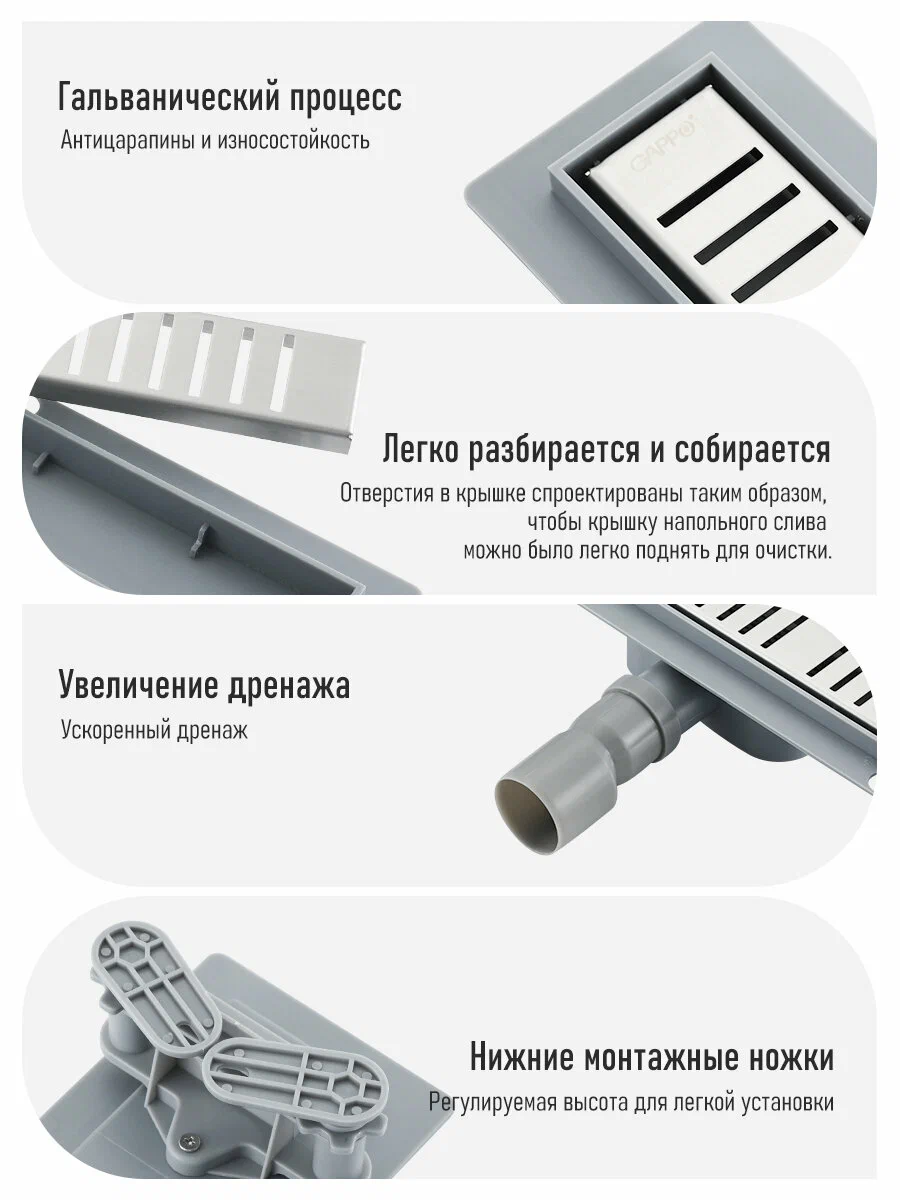 Гальванический процесс
Антицарапины и износостойкость

GAPPO

Легко разбирается и собирается
Отверстия в крышке спроектированы таким образом, чтобы крышку напольного слива можно было легко поднять для очистки.

Увеличение дренажа
Ускоренный дренаж

Нижние монтажные ножки
Регулируемая высота для легкой установки