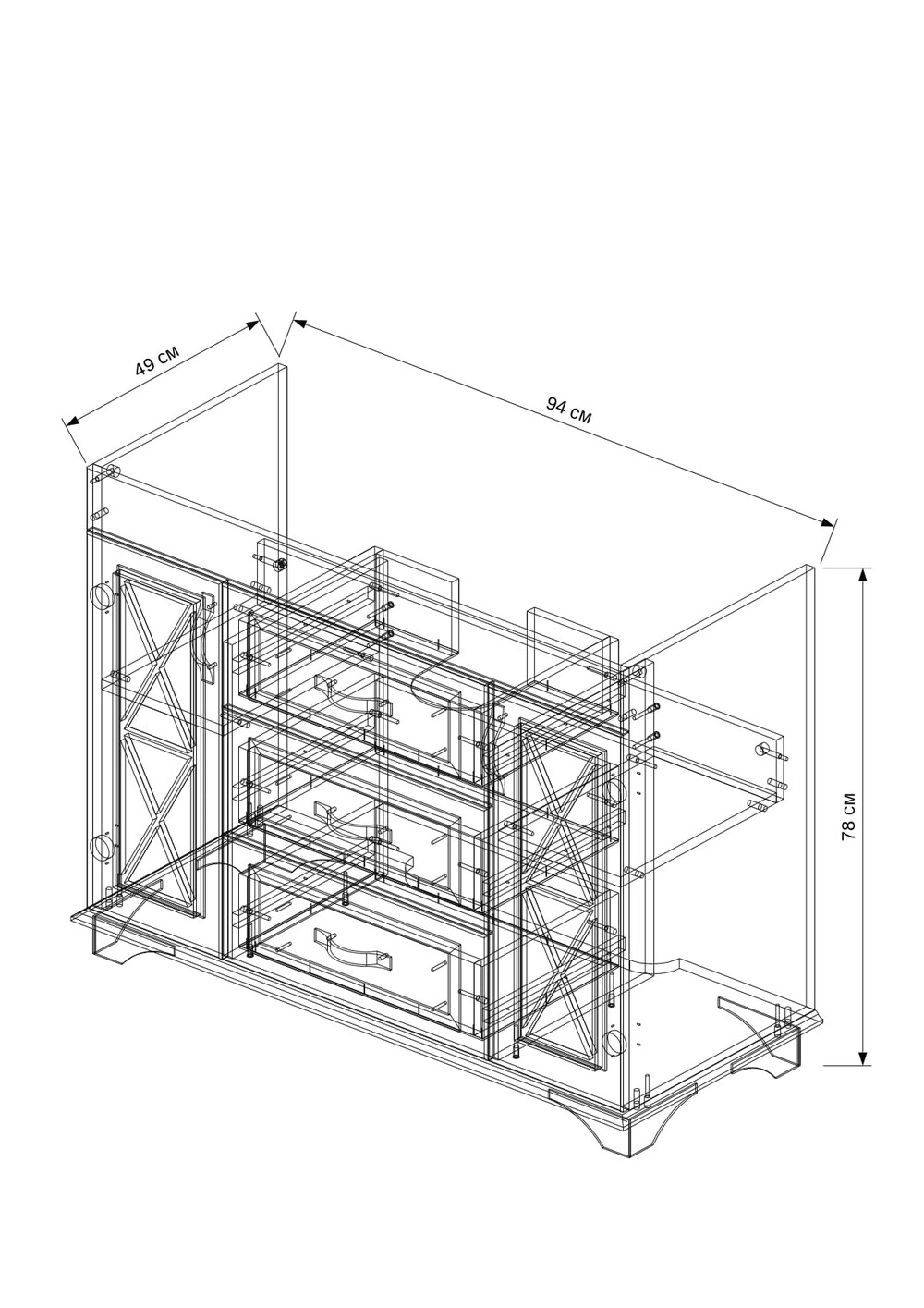 49 см

94 см

78 см