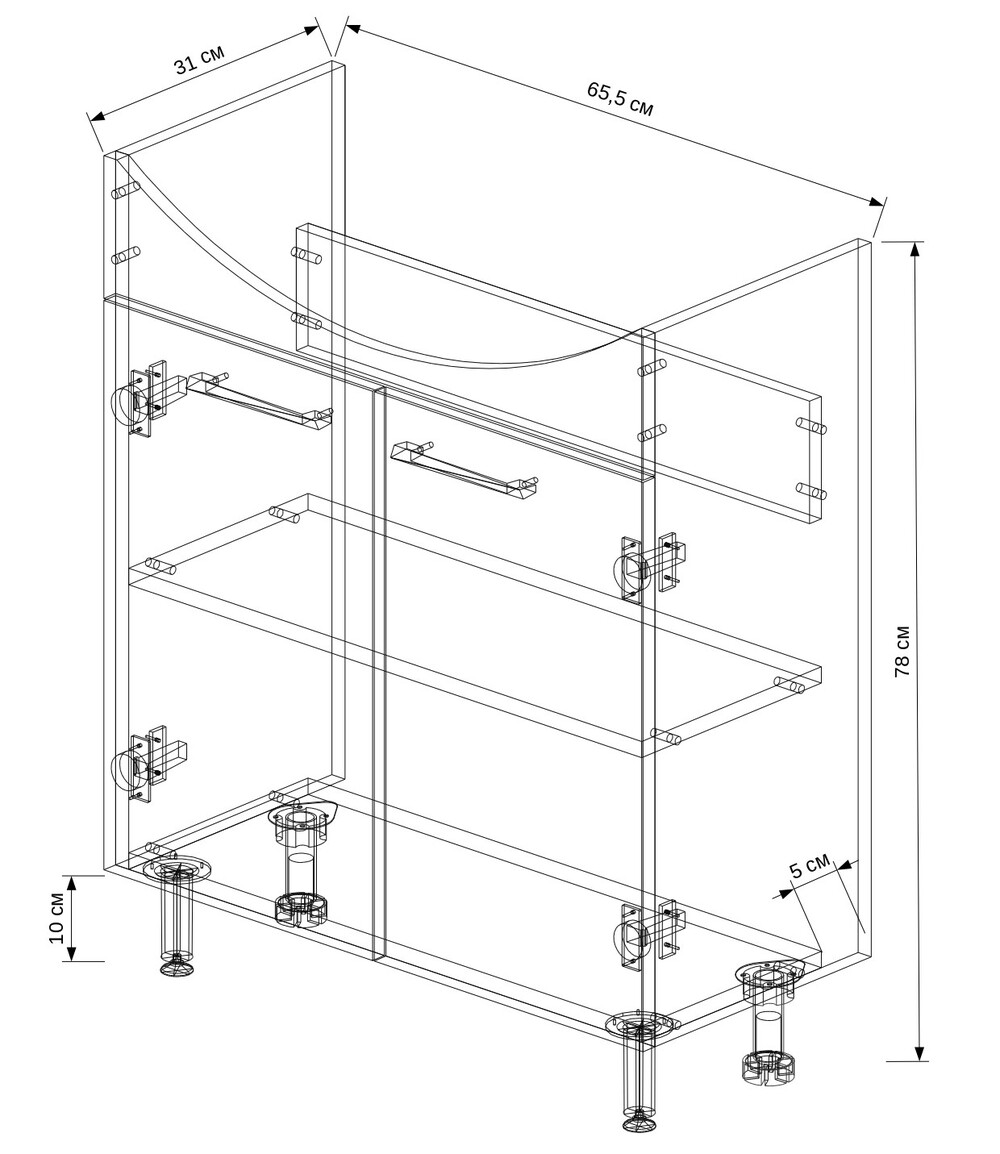 31 см
65,5 см
78 см
5 см
10 см